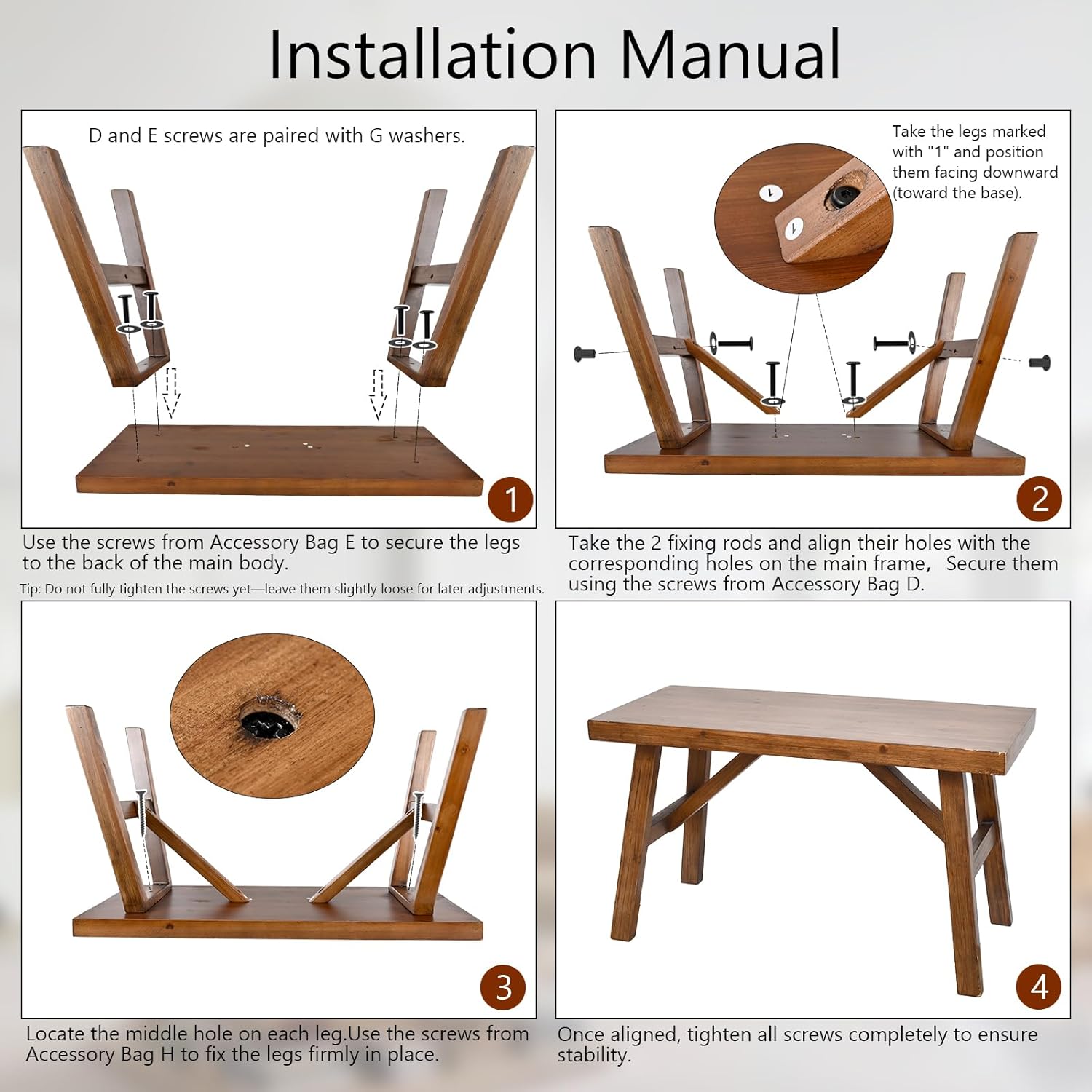 Installation Manual

D and E screws are paired with G washers.

1

Use the screws from Accessory Bag E to secure the legs to the back of the main body.

Tip: Do not fully tighten the screws yet—leave them slightly loose for later adjustments.

Take the legs marked with "1" and position them facing downward (toward the base).

2

Take the 2 fixing rods and align their holes with the corresponding holes on the main frame, Secure them using the screws from Accessory Bag D.

3

Locate the middle hole on each leg.Use the screws from Accessory Bag H to fix the legs firmly in place.

4

Once aligned, tighten all screws completely to ensure stability.